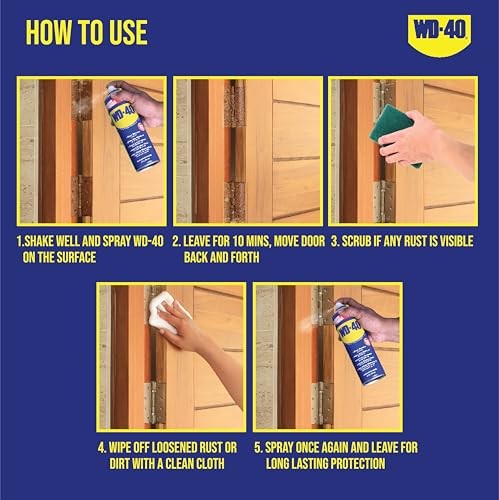 HOW TO USE

WD-40

WD-40

1.SHAKE WELL AND SPRAY WD-40 ON THE SURFACE

2. LEAVE FOR 10 MINS, MOVE DOOR BACK AND FORTH

3. SCRUB IF ANY RUST IS VISIBLE

WD-40

4. WIPE OFF LOOSENED RUST OR DIRT WITH A CLEAN CLOTH

5. SPRAY ONCE AGAIN AND LEAVE FOR LONG LASTING PROTECTION